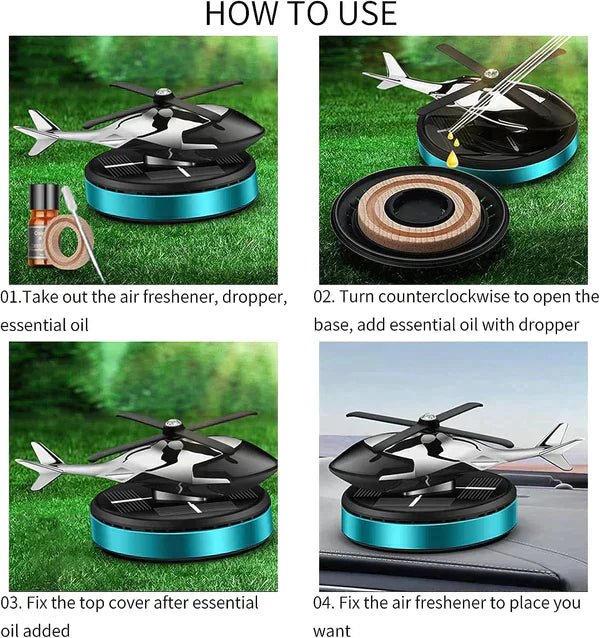 HOW TO USE

01.Take out the air freshener, dropper, essential oil

02. Turn counterclockwise to open the base, add essential oil with dropper

03. Fix the top cover after essential oil added

04. Fix the air freshener to place you want