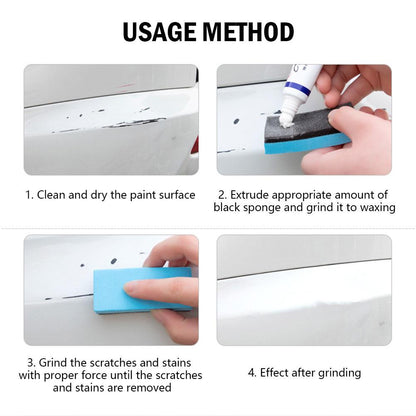 USAGE METHOD

1. Clean and dry the paint surface

2. Extrude appropriate amount of black sponge and grind it to waxing

3. Grind the scratches and stains with proper force until the scratches and stains are removed

4. Effect after grinding