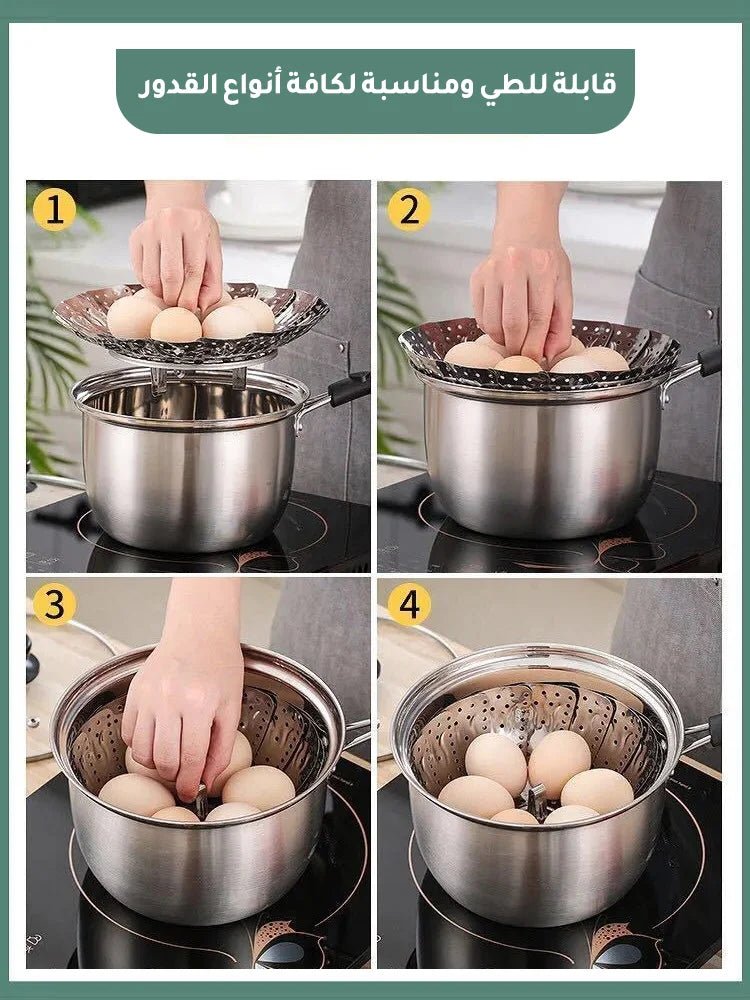 قابلة للطي ومناسبة لكافة أنواع القدور

1

2

3

4