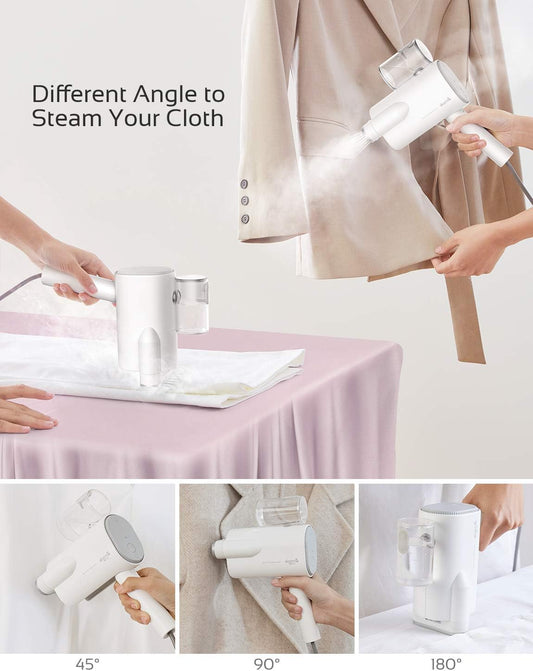 Different Angle to Steam Your Cloth

45°

90°

180°